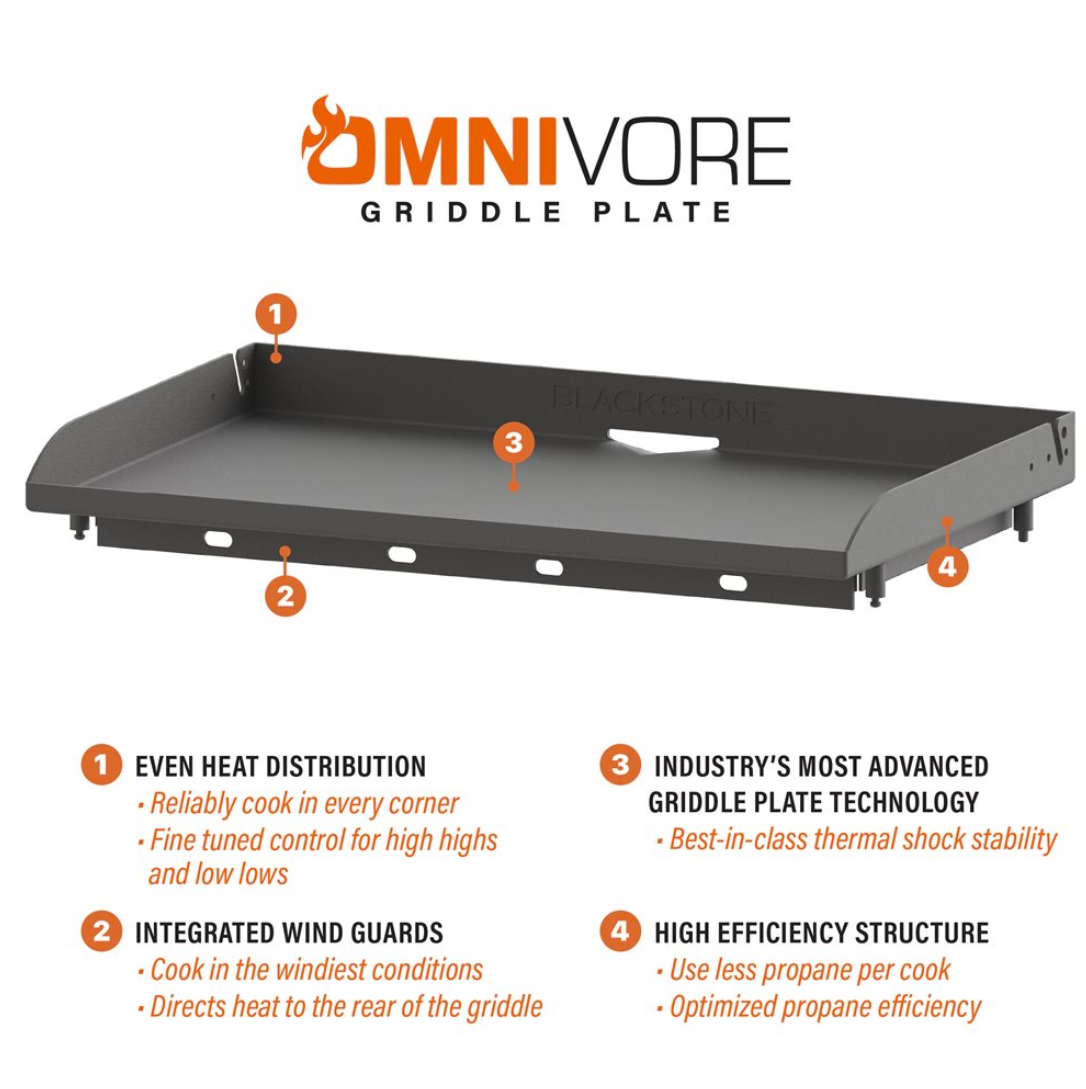 OMNIVORE
GRIDDLE PLATE

1

BLACKSTONE

3

2

4

1 EVEN HEAT DISTRIBUTION
· Reliably cook in every corner
· Fine tuned control for high highs and low lows

2 INTEGRATED WIND GUARDS
· Cook in the windiest conditions
· Directs heat to the rear of the griddle

3 INDUSTRY'S MOST ADVANCED GRIDDLE PLATE TECHNOLOGY
· Best-in-class thermal shock stability

4 HIGH EFFICIENCY STRUCTURE
· Use less propane per cook
· Optimized propane efficiency