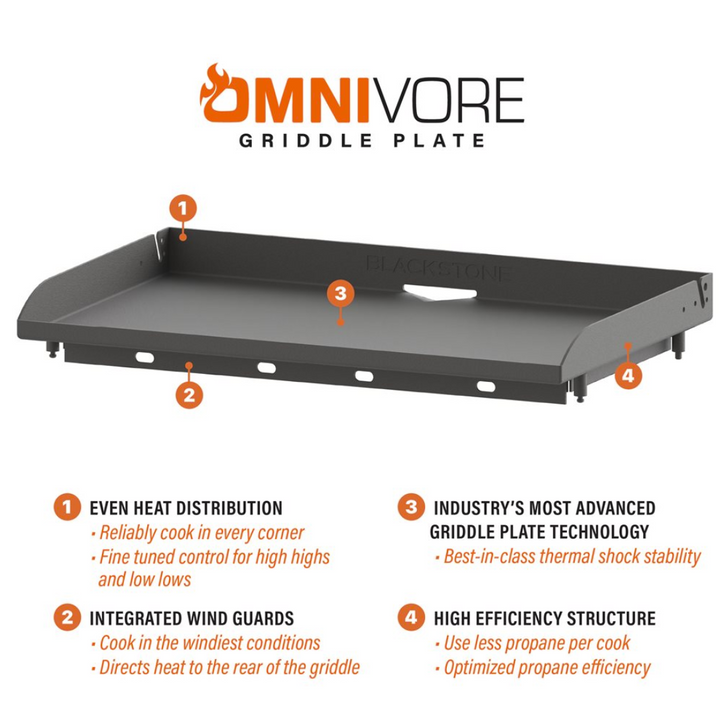 OMNIVORE
GRIDDLE PLATE

1

BLACKSTONE

3

2

4

1 EVEN HEAT DISTRIBUTION
• Reliably cook in every corner
• Fine tuned control for high highs and low lows

2 INTEGRATED WIND GUARDS
• Cook in the windiest conditions
• Directs heat to the rear of the griddle

3 INDUSTRY'S MOST ADVANCED GRIDDLE PLATE TECHNOLOGY
• Best-in-class thermal shock stability

4 HIGH EFFICIENCY STRUCTURE
• Use less propane per cook
• Optimized propane efficiency